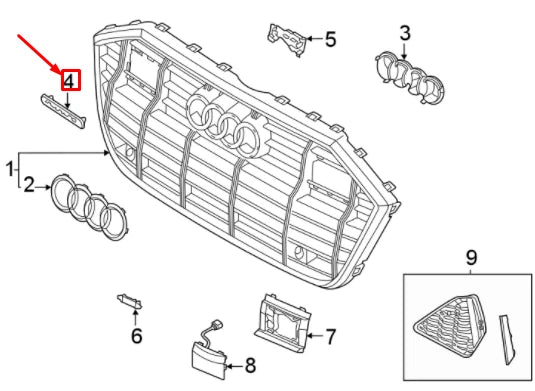 4
5
3
1
2
9
6
7
8