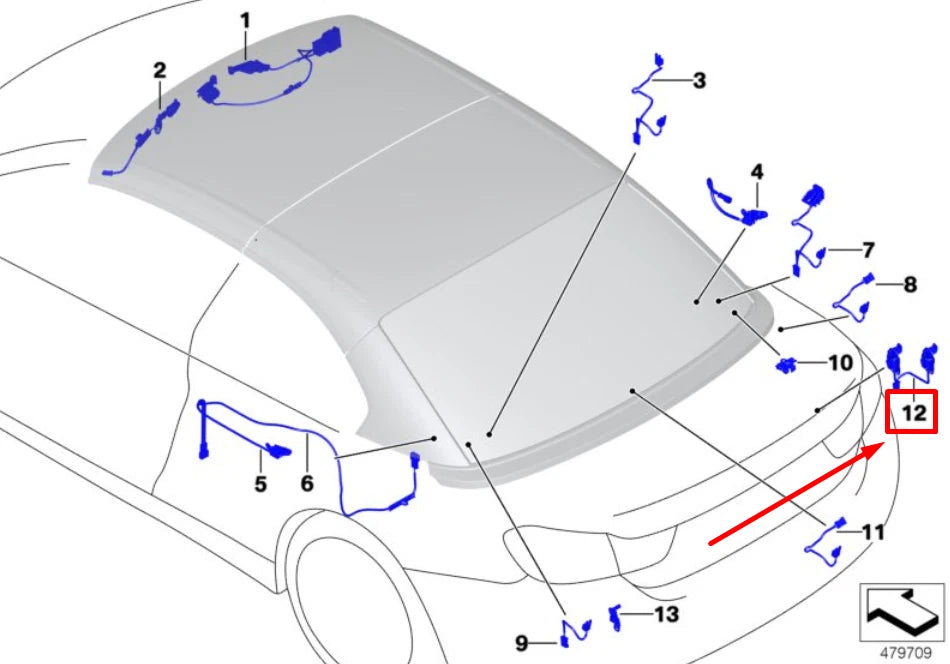 1
2
3
4
7
8
10
12
5
6
11
9
13
479709