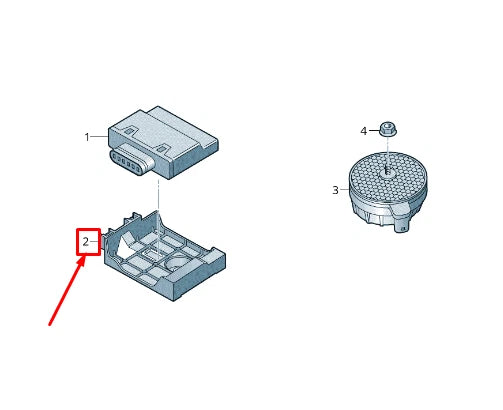 1
2
4
3