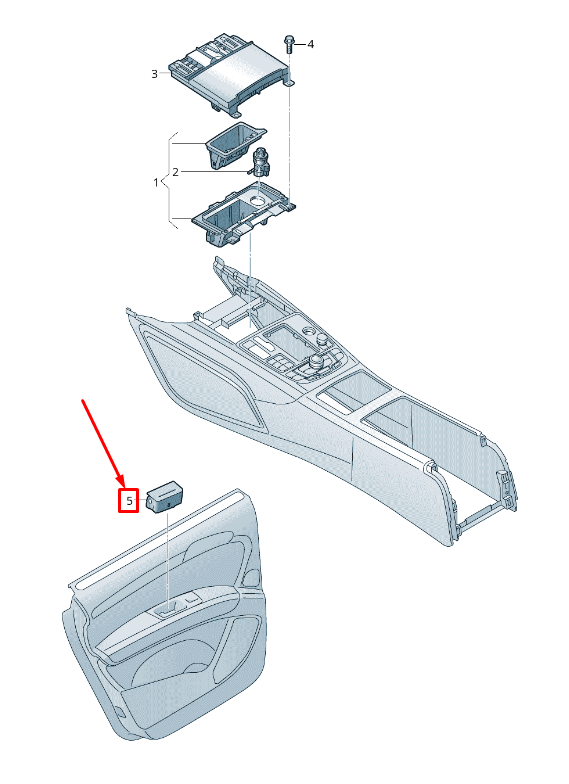 4
3
2
1
5