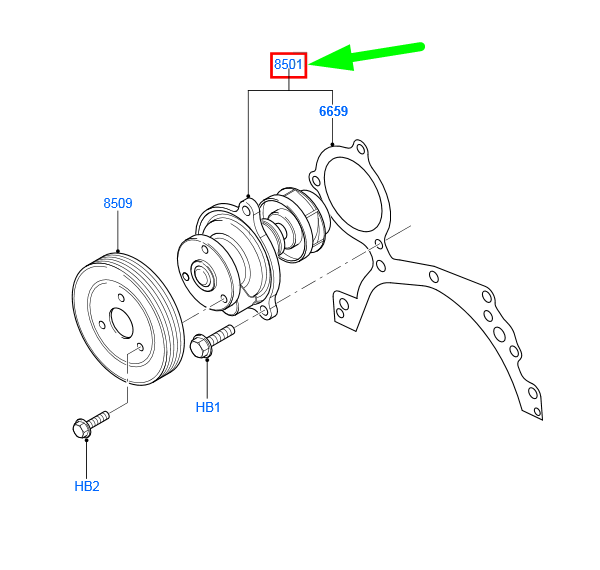 8501
6659
8509
HB1
HB2