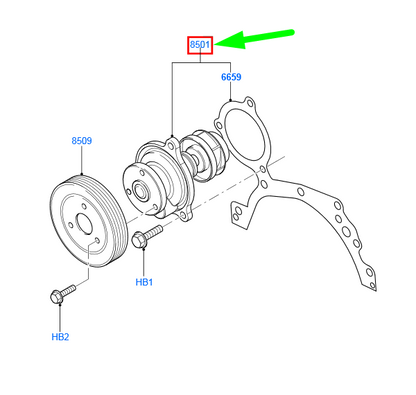 8501
6659
8509
HB1
HB2