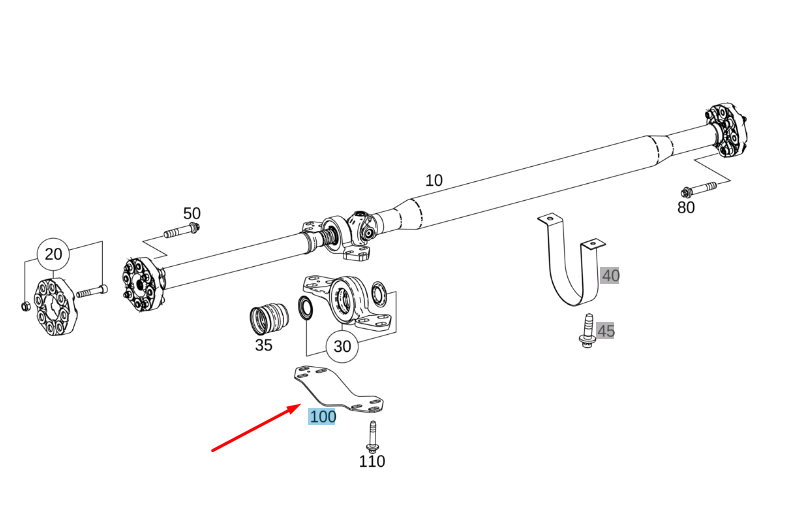 10
50
80
20
40
45
35
30
100
110