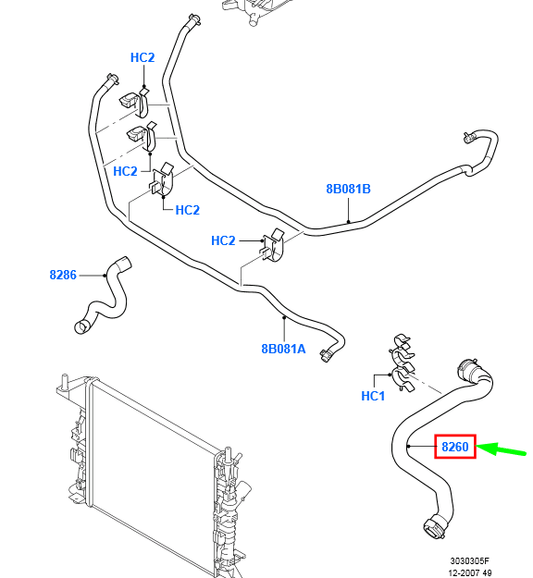 HC2

HC2

HC2

8B081B

HC2

8286

8B081A

HC1

8260

3030305F
12-2007 49