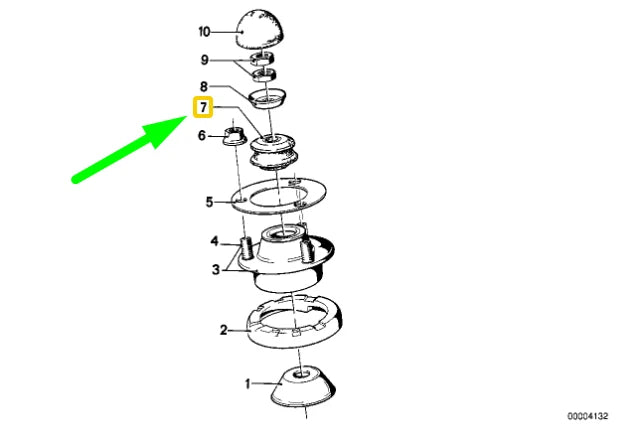 10
9
8
7
6
5
4
3
2
1
00004132