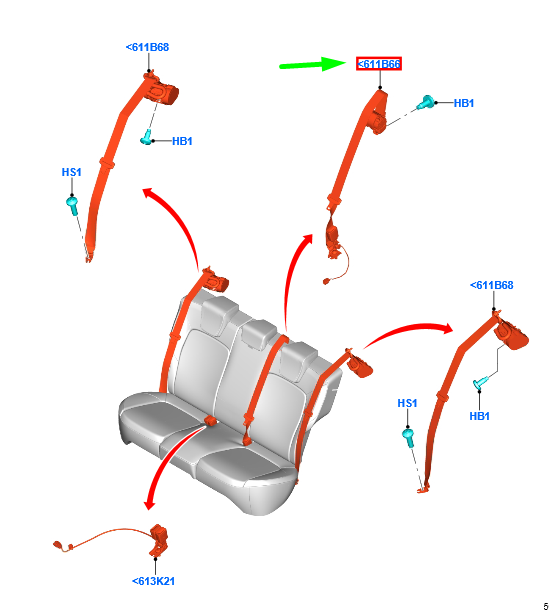 <611B68

<611B66

HB1

HB1

HS1

<611B68

HS1

HB1

<613K21

5