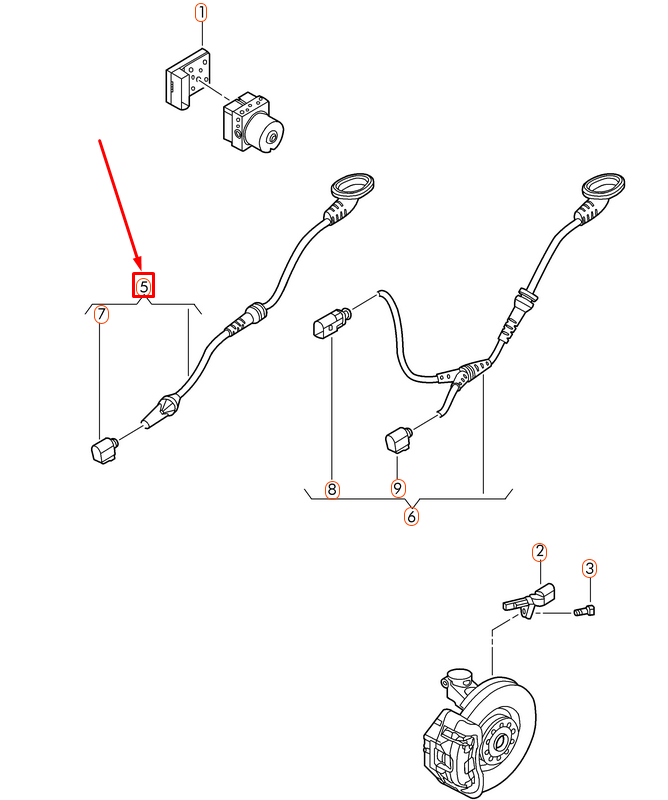 1
5
7
8
9
6
2
3