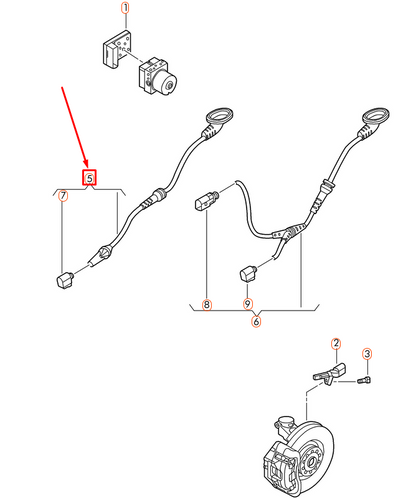 1
5
7
8
9
6
2
3