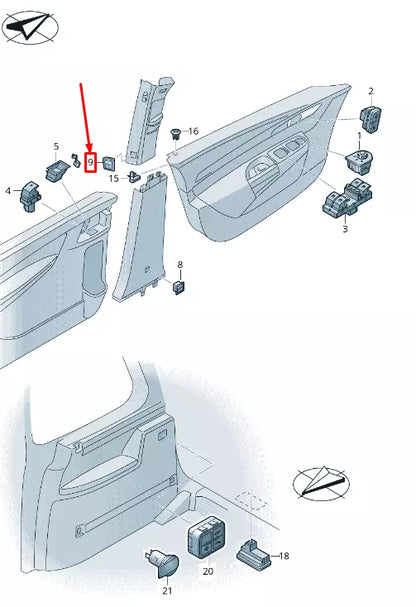 2
16
1
5
9
15
4
3
8
18
20
21