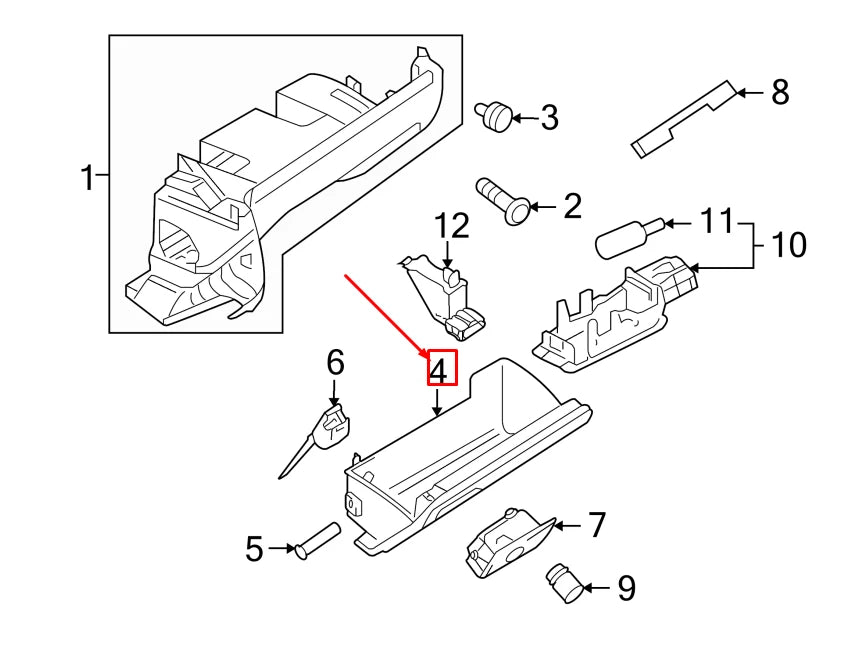 1
3
8
2
12
11
10
4
6
7
5
9