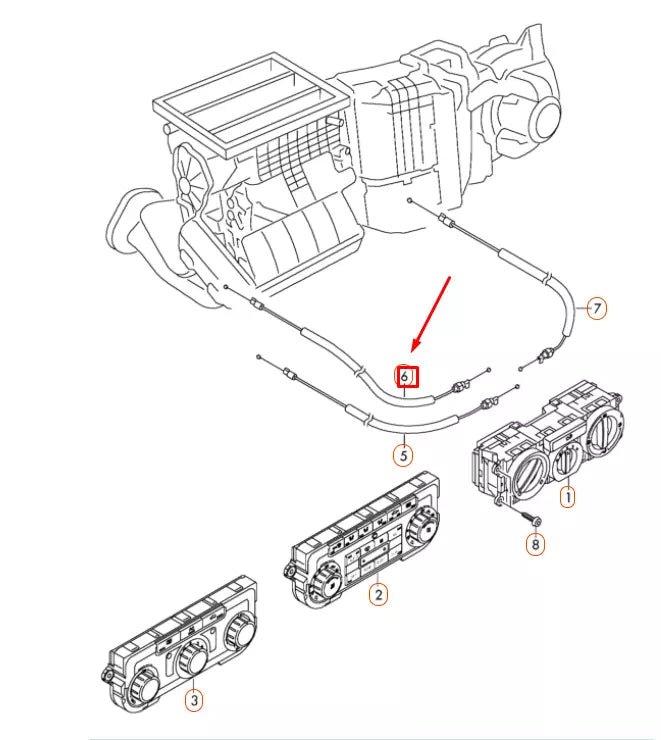 7
6
5
1
8
2
3