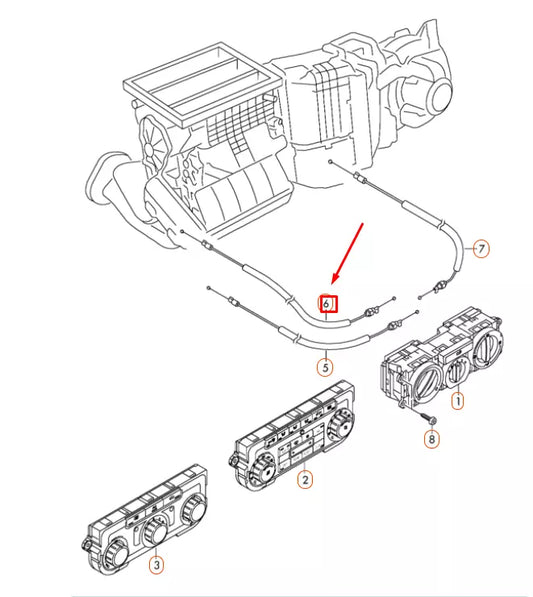 7
6
5
1
8
2
3