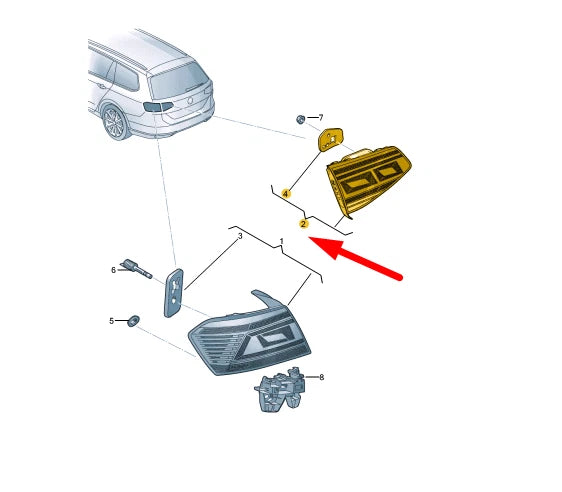 7
4
2
3
1
6
5
8