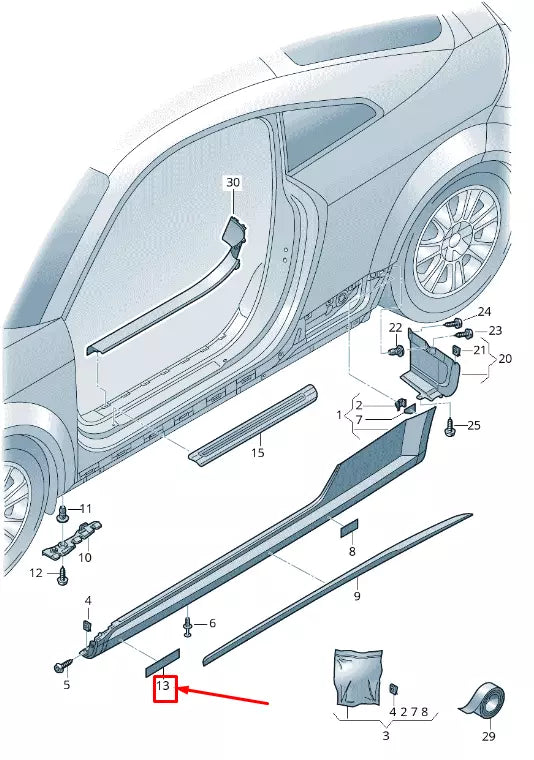 30
24
22
23
21
20
1
2
7
25
15
11
10
12
8
9
4
6
5
13
4 2 7 8
3
29