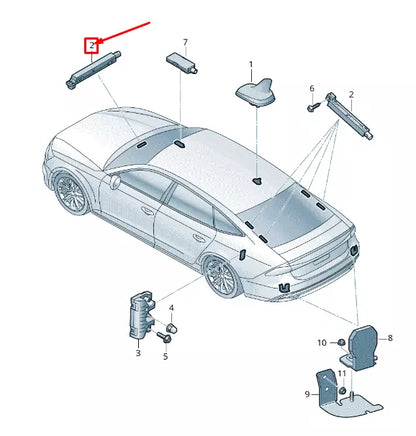 2
7
1
6
2
4
3
5
10
8
11
9