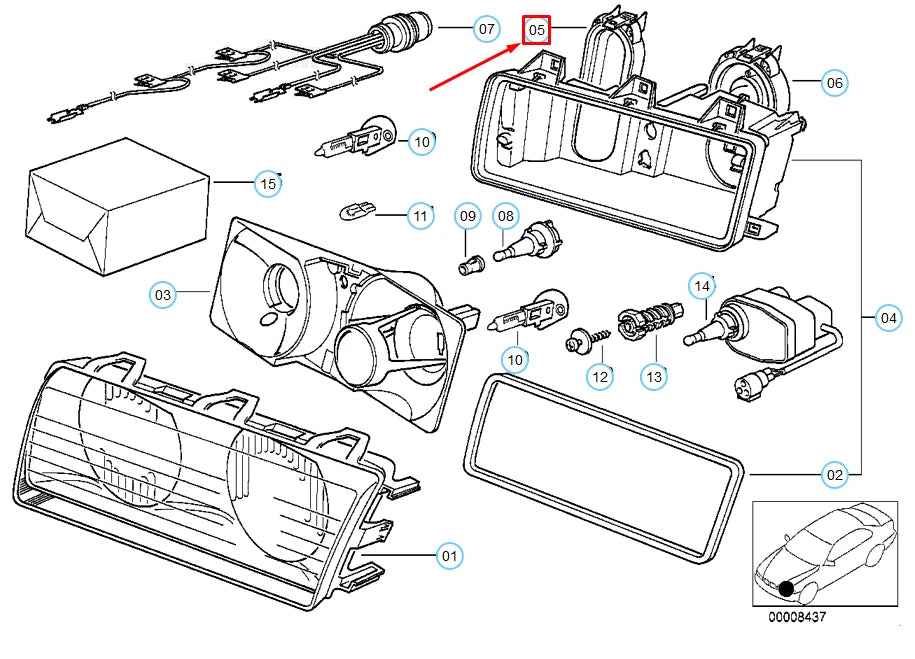 07
05
06
10
15
11
09
08
03
14
04
10
12
13
02
01
00008437