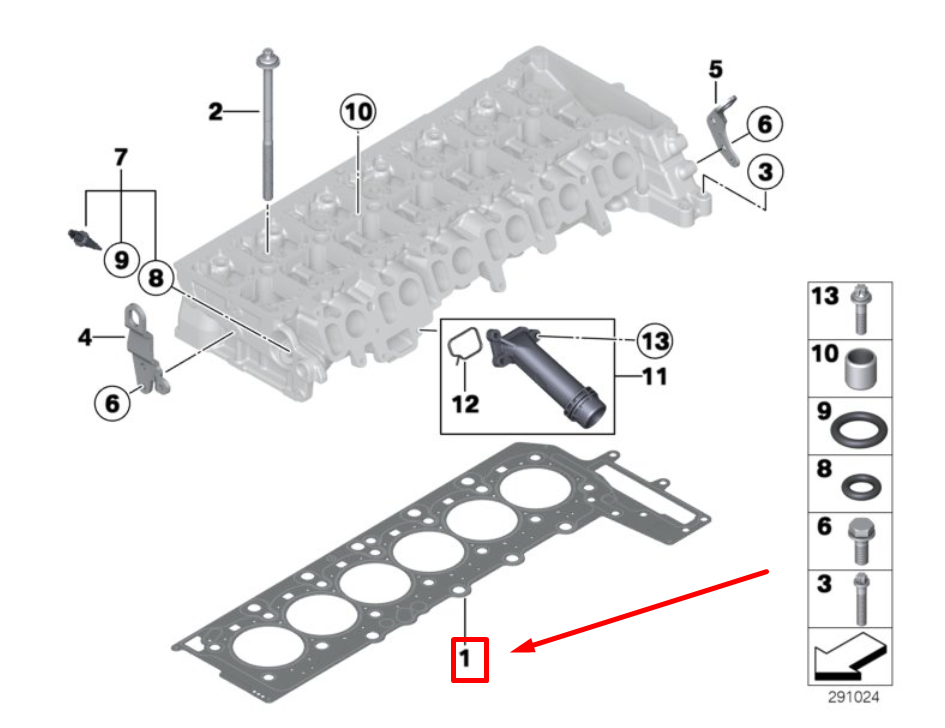 2
10
5
6
3
7
9
8
4
6
13
11
12
1
13
10
9
8
6
3
291024