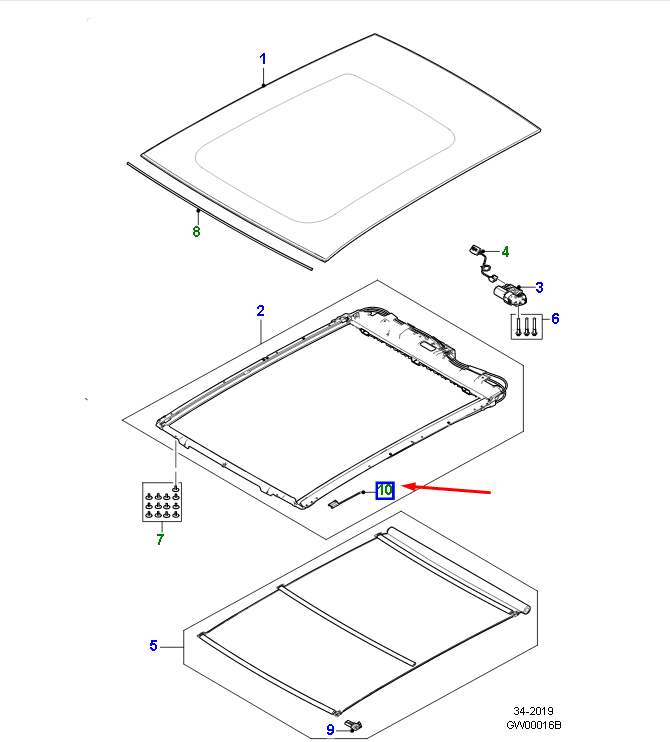 1

8

4

3

6

2

10

7

5

9

34-2019
GW00016B