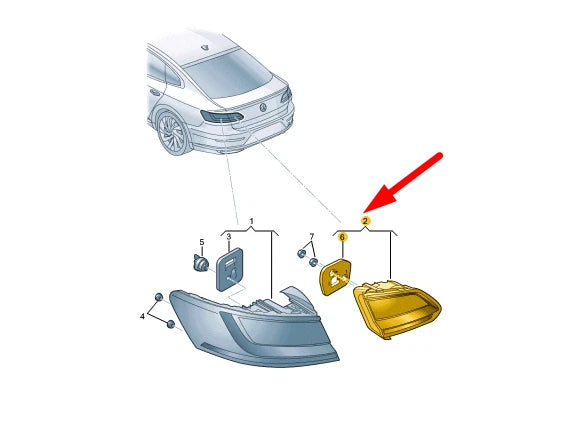 1
2
5
3
7
6
4