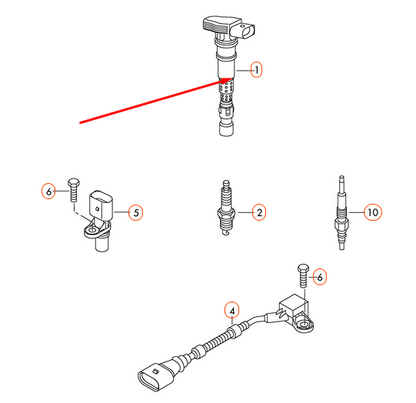 1
6
5
2
10
6
4