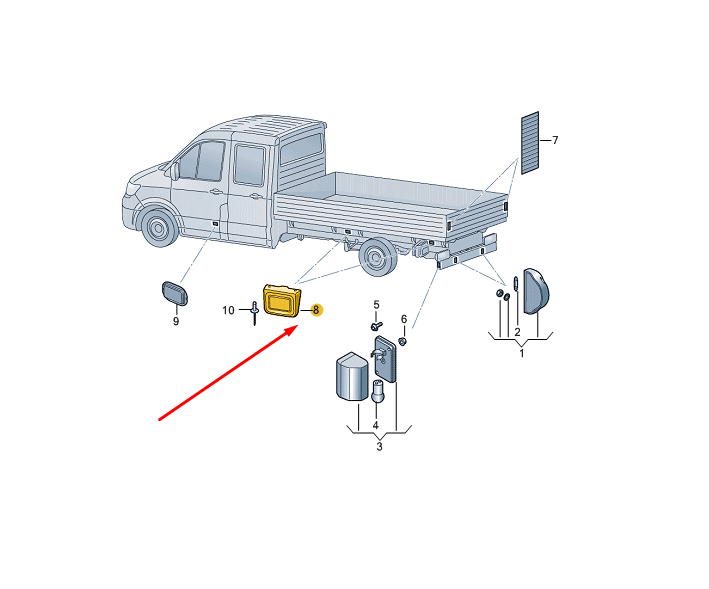 7
9
10
8
5
6
2
1
4
3