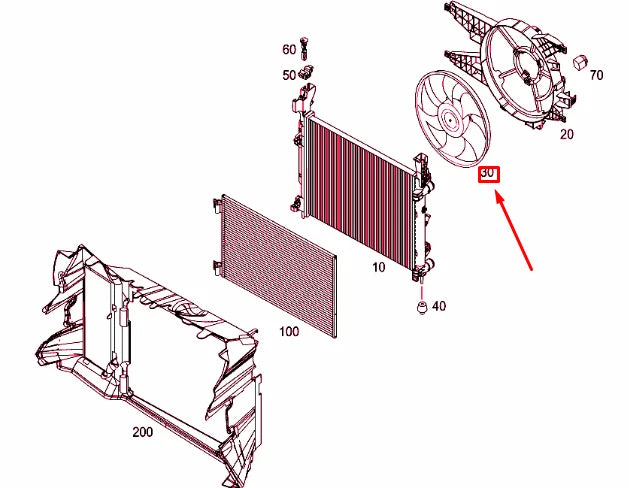 60
50
70
20
30
10
40
100
200