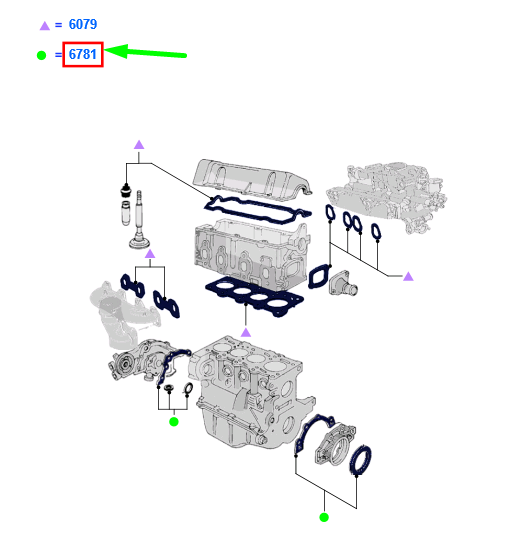 ▲ = 6079

● = 6781