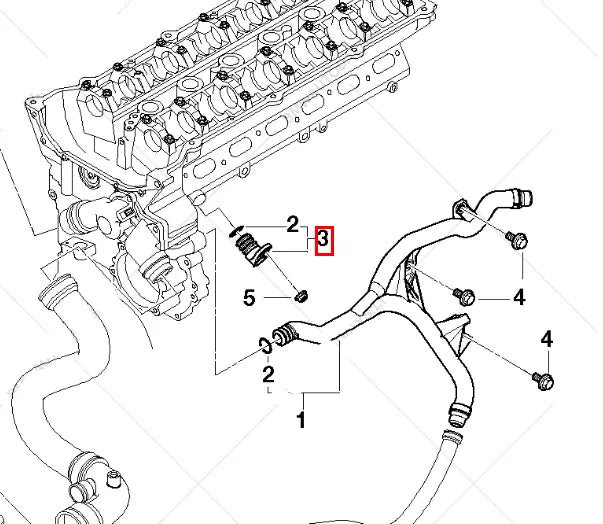 2
3
5
4
4
2
1