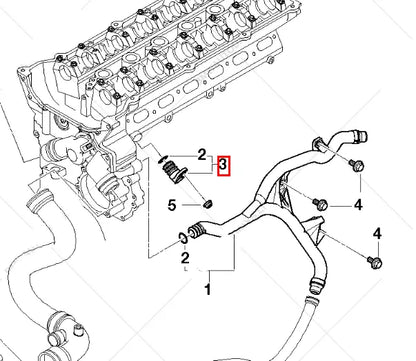 2
3
5
4
4
2
1