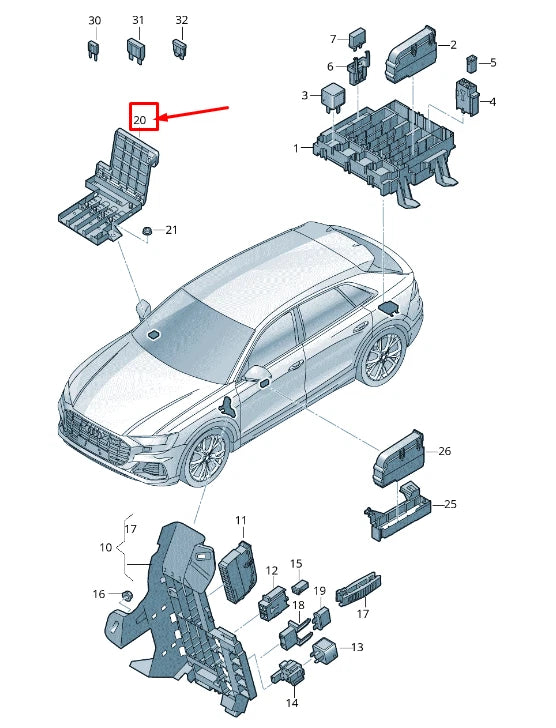 30
31
32
7
2
6
5
3
4
20
1
21
26
25
11
17
10
15
12
19
16
18
17
13
14