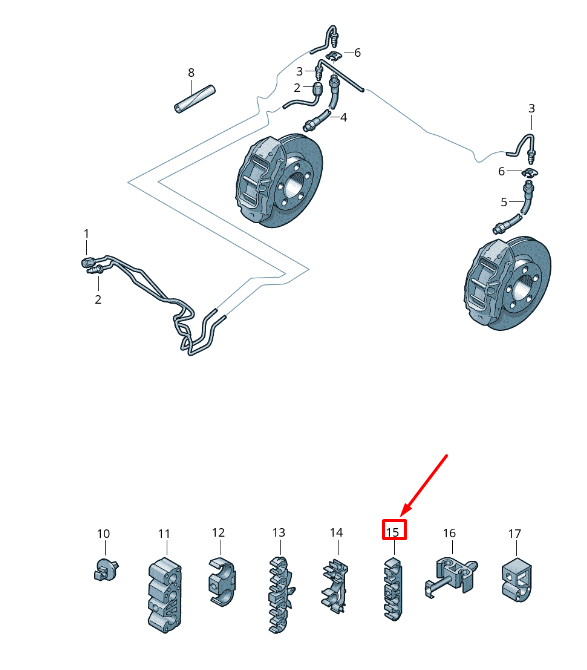 8
6
3
2
4
3
6
5
1
2
10
11
12
13
14
15
16
17