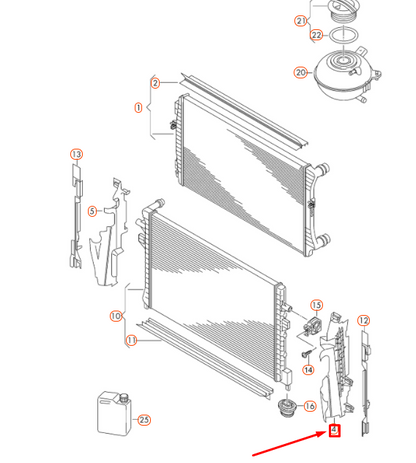 21
22
20
2
1
13
5
10
11
15
12
14
16
25
4