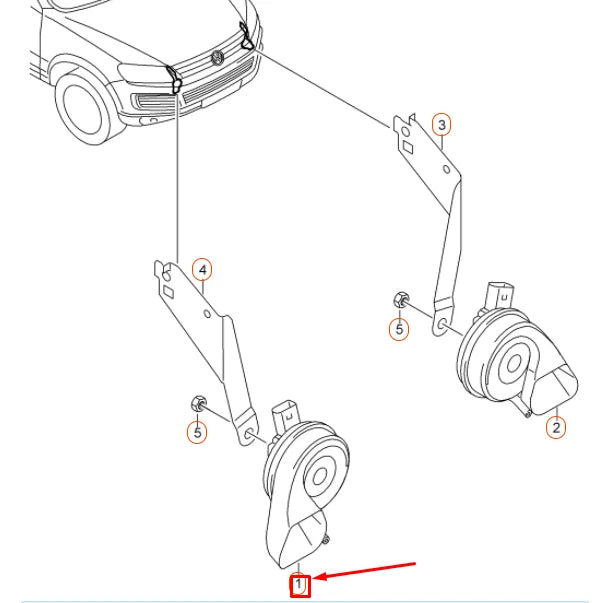 3
4
5
5
2
1