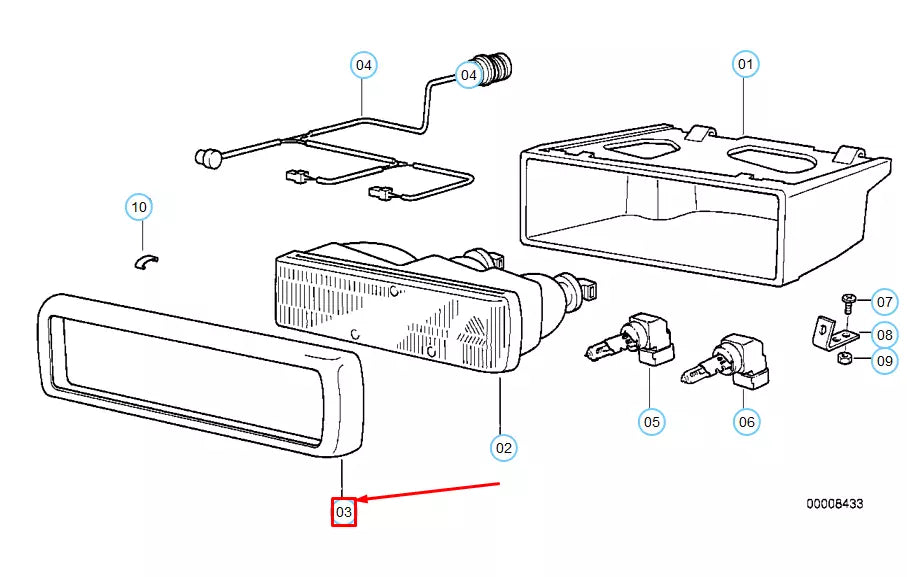 04
04
01
10
07
08
09
05
06
02
03
00008433