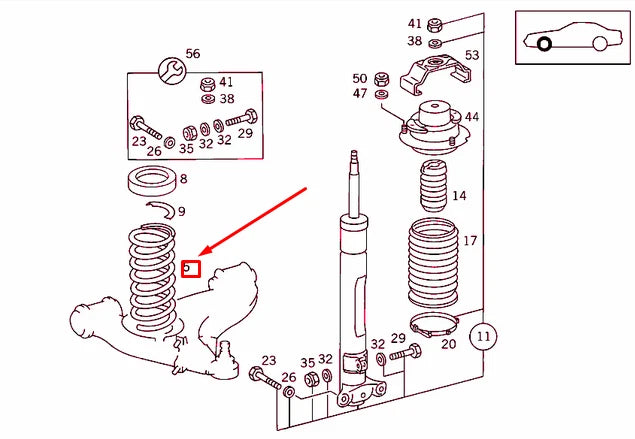 56
41
38
23
26
35
32
32
29
8
9
5
41
38
53
50
47
44
14
17
20
11
32
29
23
26
35
32