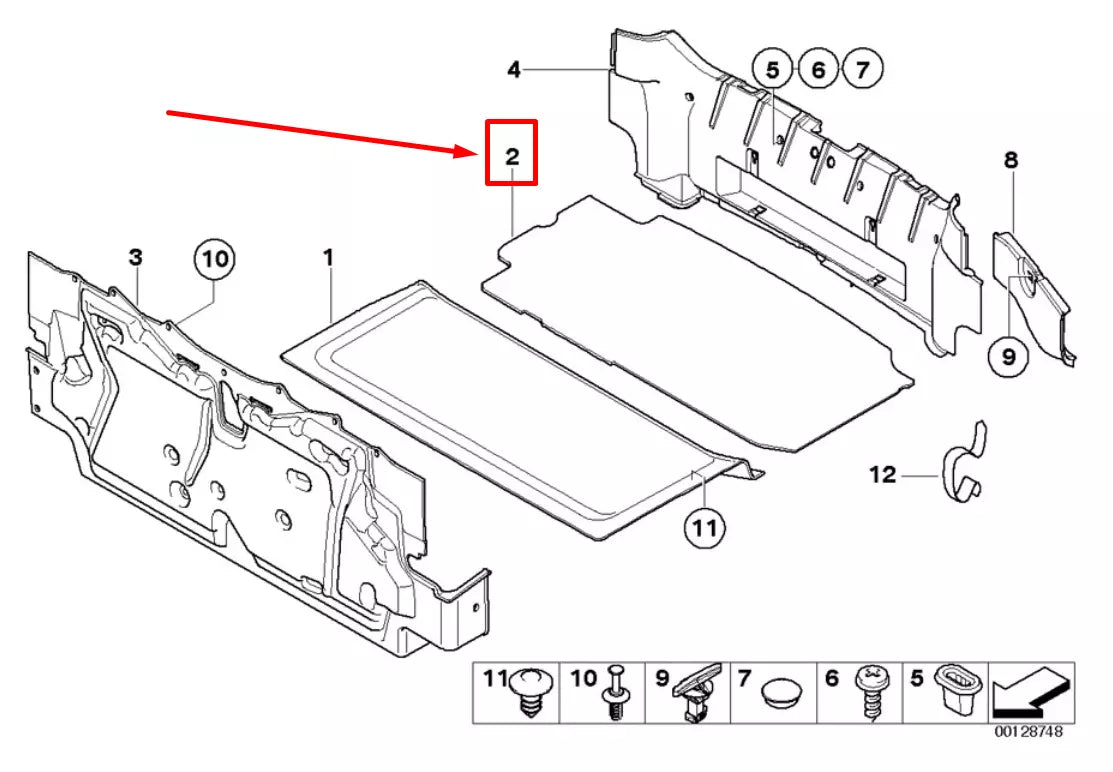 4
5 6 7
2
8
3
10
1
9
12
11
11 10 9 7 6 5
00128748