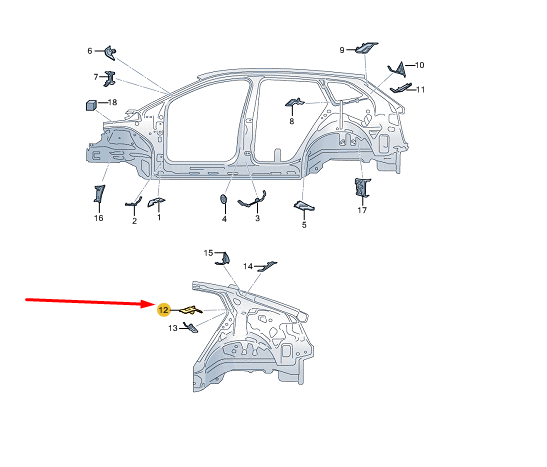 6
7
18
9
10
11
8
16
2
1
4
3
5
17
15
14
12
13