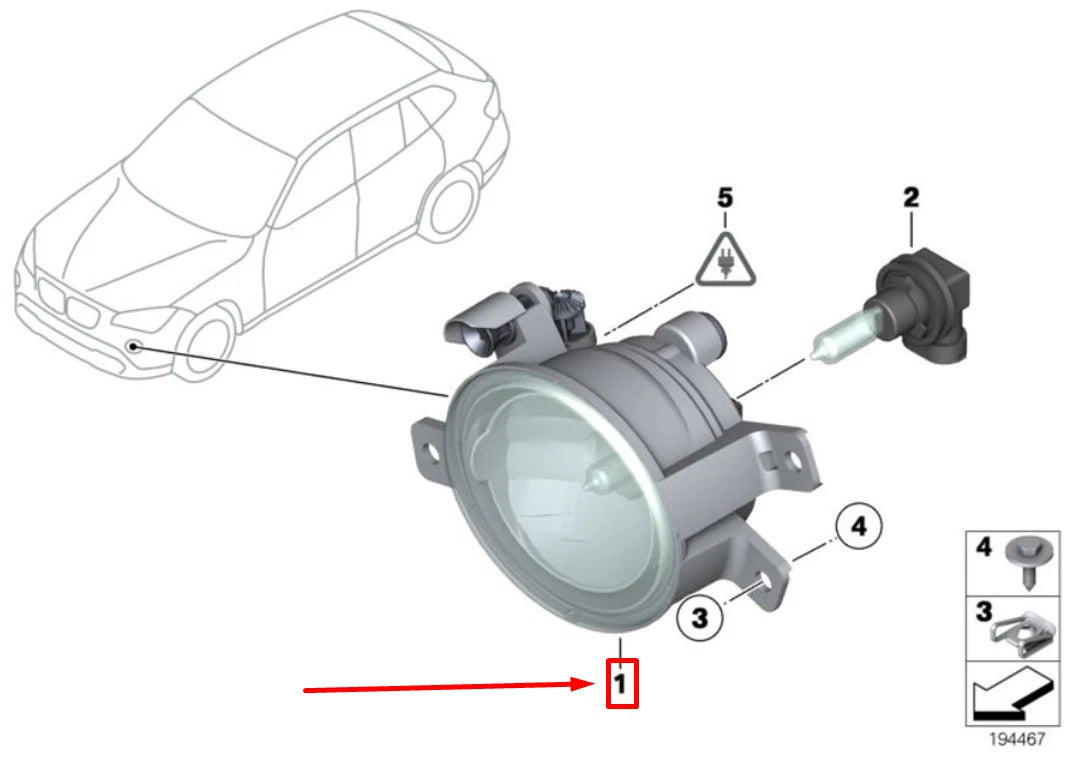 5
2
4
3
1
4
3
194467