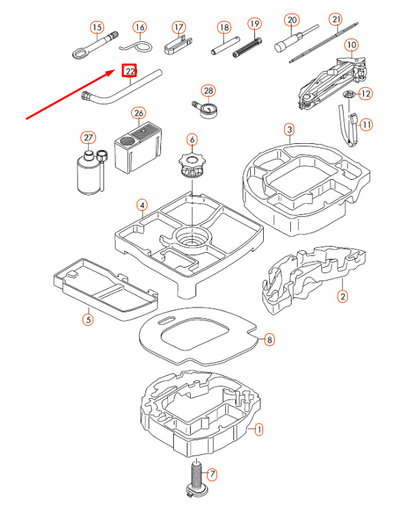 15
16
17
18
19
20
21
10
22
28
12
11
26
27
6
3
4
2
5
8
1
7