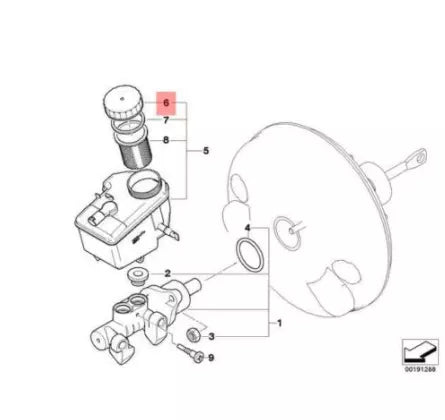 6
7
8
5
4
2
1
3
9
00191288