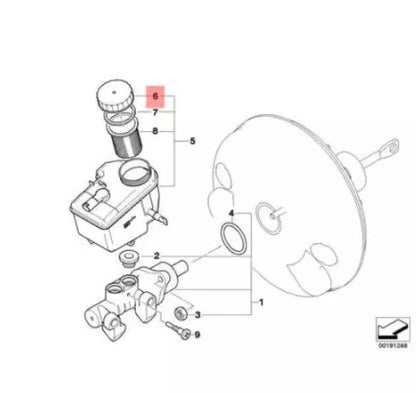 6
7
8
5
4
2
1
3
9
00191288