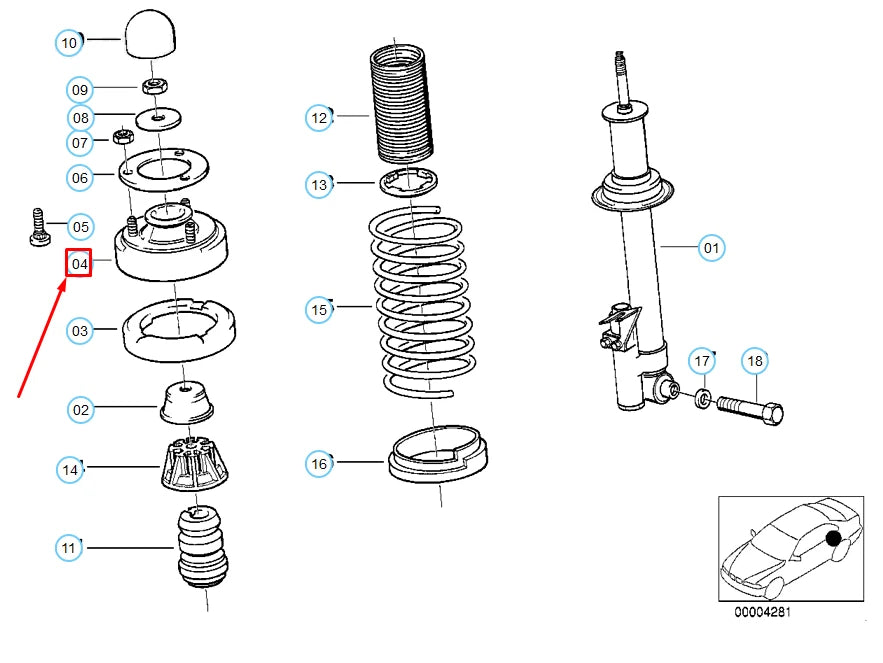 10
09
08
07
06
05
04
03
02
14
11
12
13
15
16
01
17
18
00004281