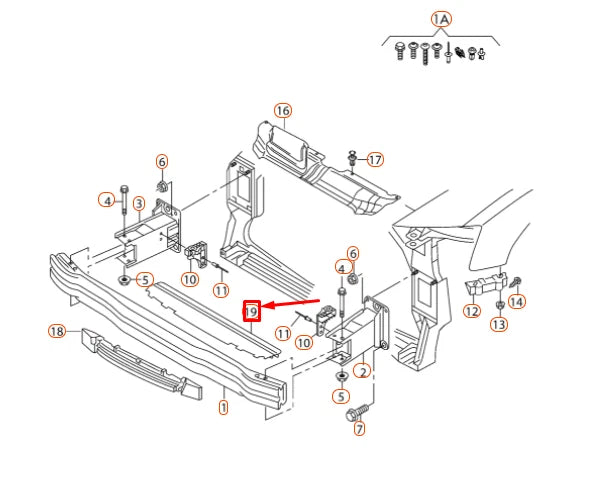 1A
16
17
6
4
3
10
11
5
19
6
4
12
14
13
11
10
18
2
5
1
7