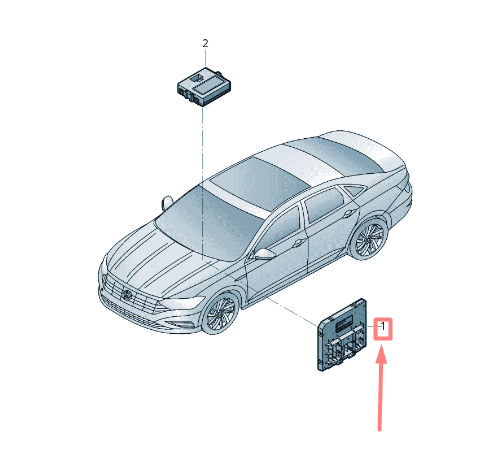 2

1