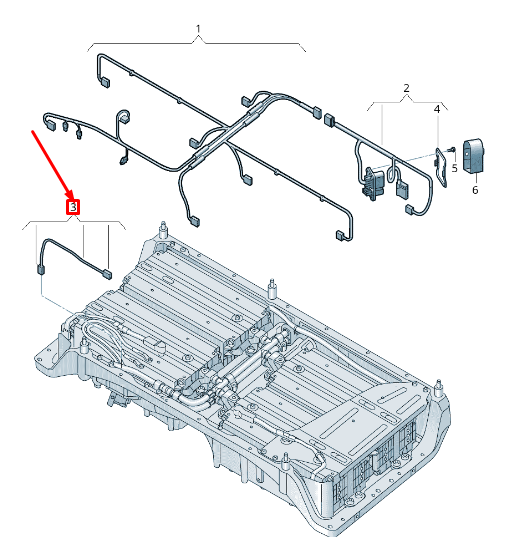 1
2
4
5
6
3