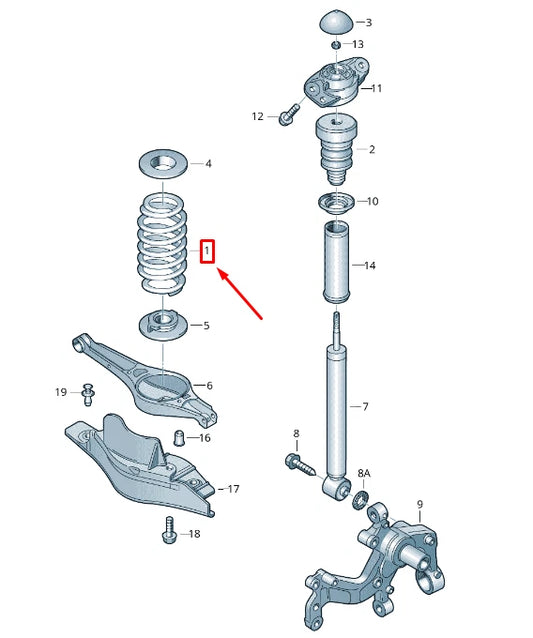 3
13
11
12
2
4
10
1
14
5
6
19
7
16
8
8A
17
9
18