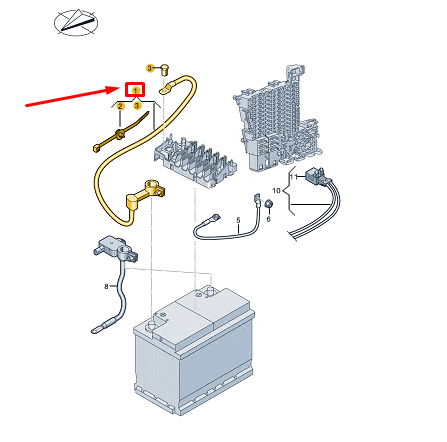 3
1
2
3
11
10
5
6
8