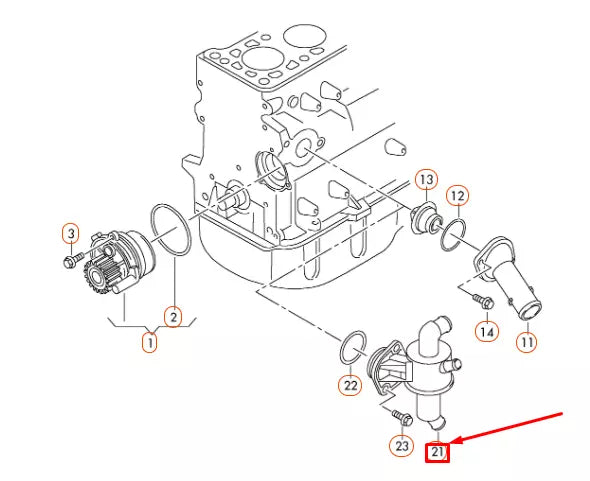 13
12
3
2
1
14
11
22
23
21