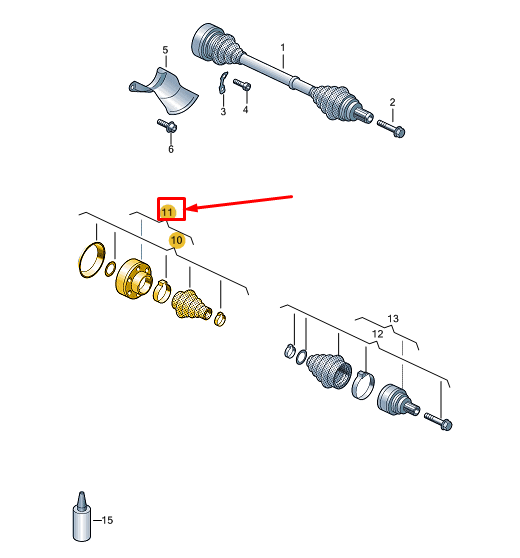 5
1
3
4
2
6
11
10
13
12
15