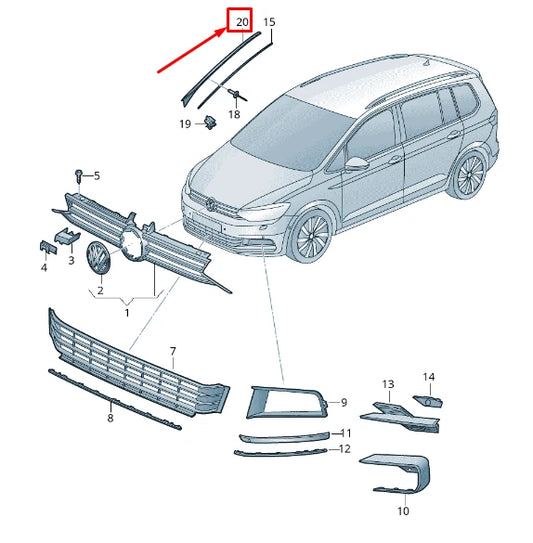 20
15
18
19
5
4
3
2
1
7
8
9
11
12
13
14
10